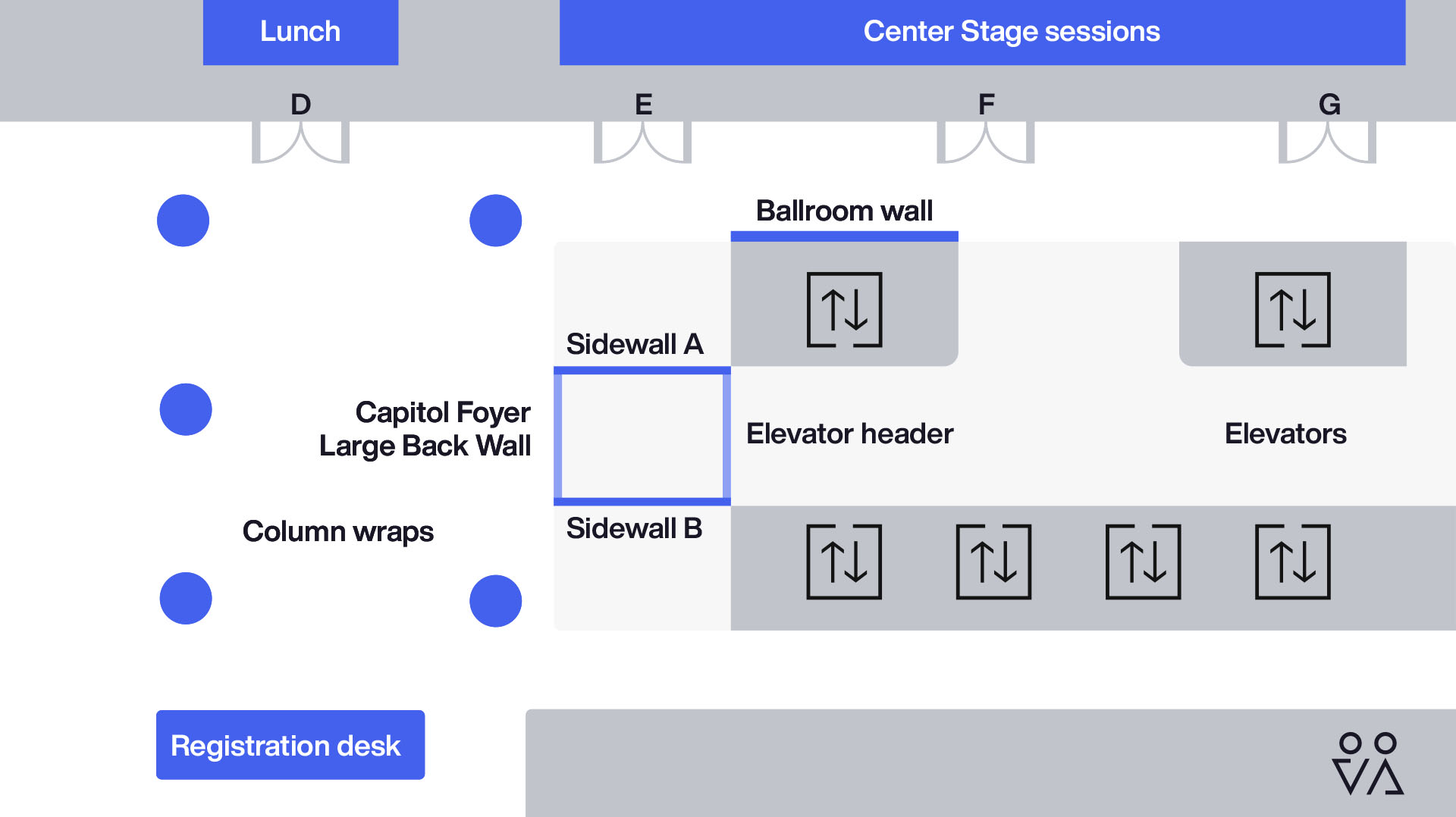 Lunch

Center Stage sessions

D

E

F

G

Ballroom wall

Sidewall A

Capitol Foyer
Large Back Wall

Elevator header

Elevators

Column wraps

Sidewall B

Registration desk